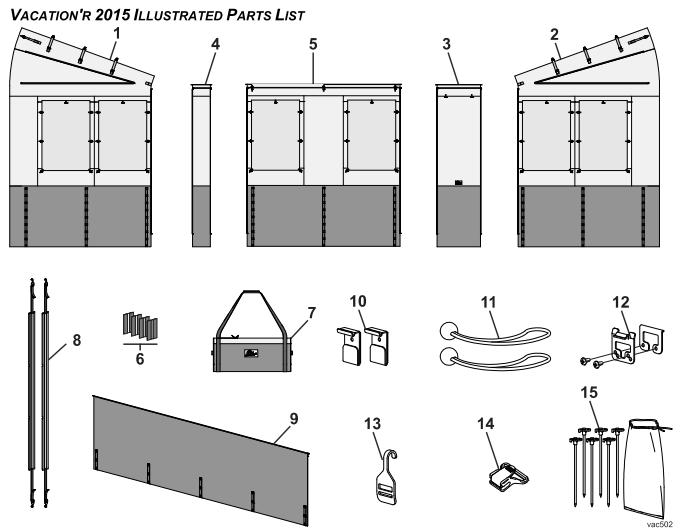 VACATION'R 2015 ILLUSTRATED PARTS LIST

1
4
5
3
2
8
6
7
10
11
12
9
13
14
15
vac502