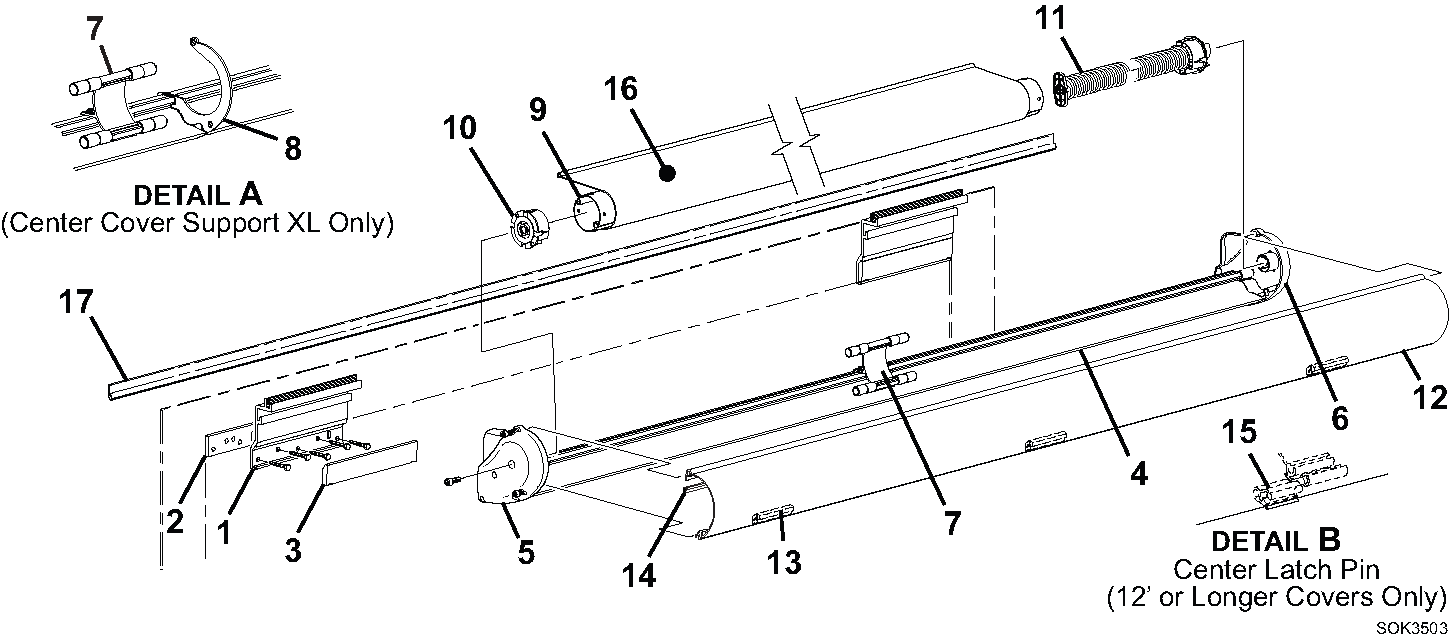 7

8

DETAIL A
(Center Cover Support XL Only)

10

9

16

11

17

2

1

3

5

14

13

7

4

6

12

15

DETAIL B
Center Latch Pin
(12' or Longer Covers Only)

SOK3503