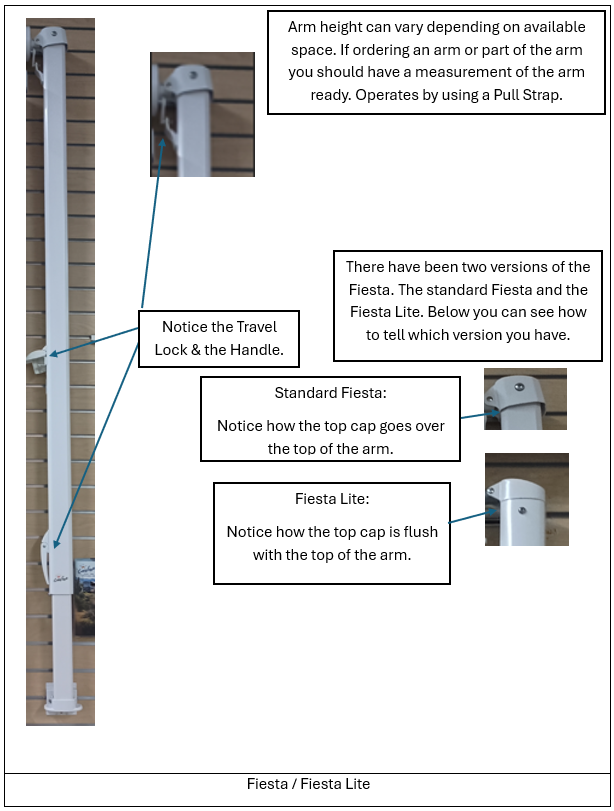 Arm height can vary depending on available space. If ordering an arm or part of the arm you should have a measurement of the arm ready. Operates by using a Pull Strap.

There have been two versions of the Fiesta. The standard Fiesta and the Fiesta Lite. Below you can see how to tell which version you have.

Notice the Travel Lock & the Handle.

Standard Fiesta:

Notice how the top cap goes over the top of the arm.

Fiesta Lite:

Notice how the top cap is flush with the top of the arm.

Fiesta / Fiesta Lite