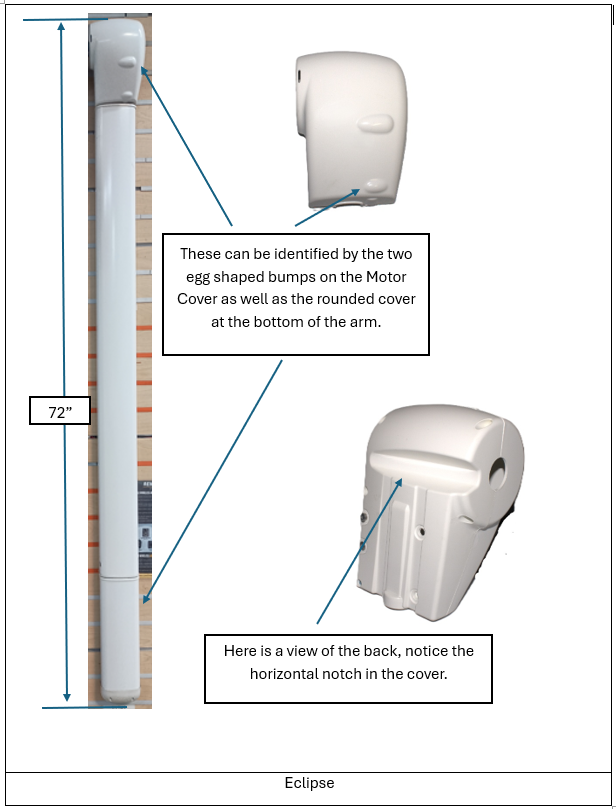 These can be identified by the two egg shaped bumps on the Motor Cover as well as the rounded cover at the bottom of the arm.

72”

Here is a view of the back, notice the horizontal notch in the cover.

Eclipse